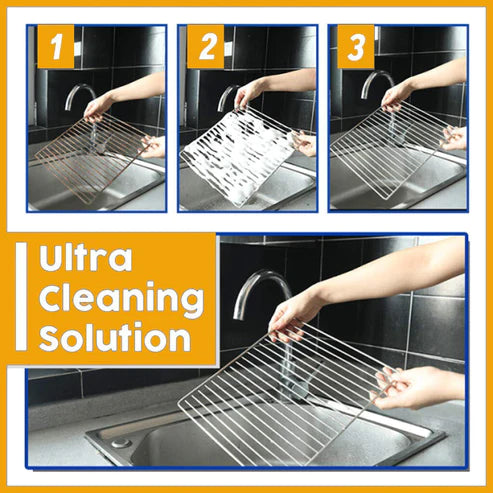 1

2

3

Ultra Cleaning Solution