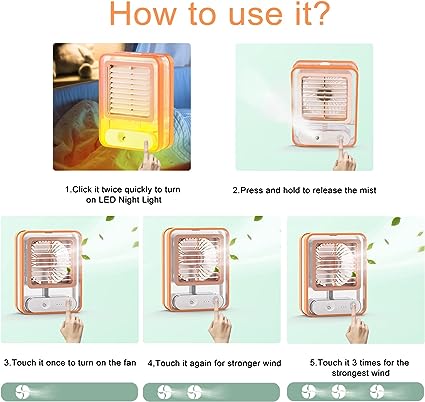 How to use it?

1.Click it twice quickly to turn on LED Night Light

2.Press and hold to release the mist

3.Touch it once to turn on the fan

4.Touch it again for stronger wind

5.Touch it 3 times for the strongest wind